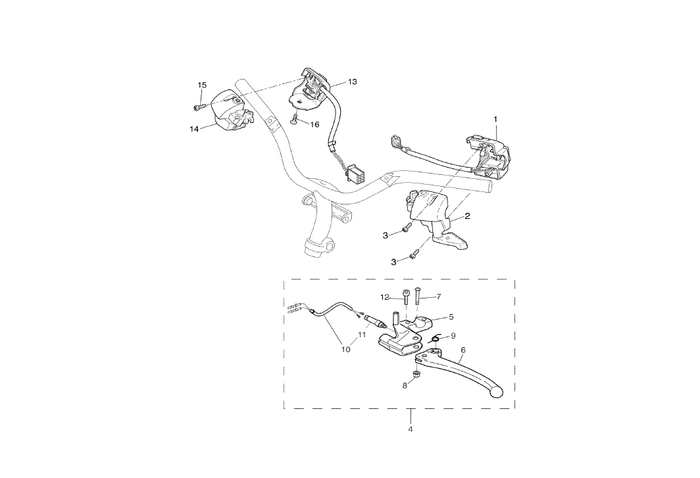 15
13
14
16
1
2
3
3
12
7
5
9
11
10
6
8
4