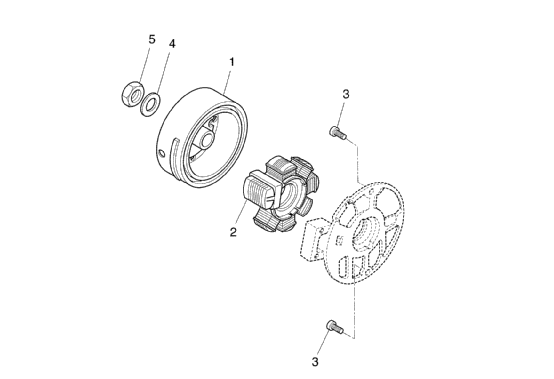 5
4
1
3
2
3