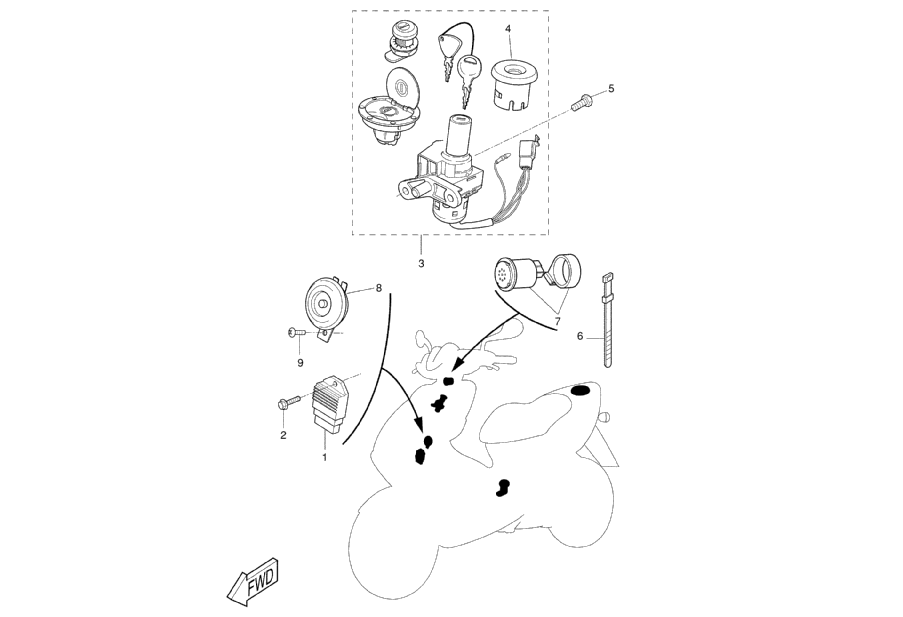 4
5
3
8
7
6
9
2
1
FWD