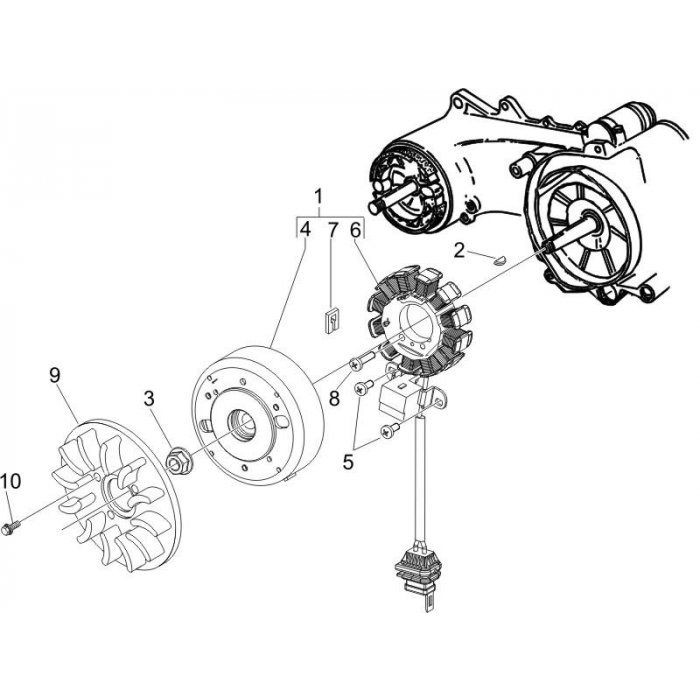 1
4
7
6
2
9
3
8
5
10